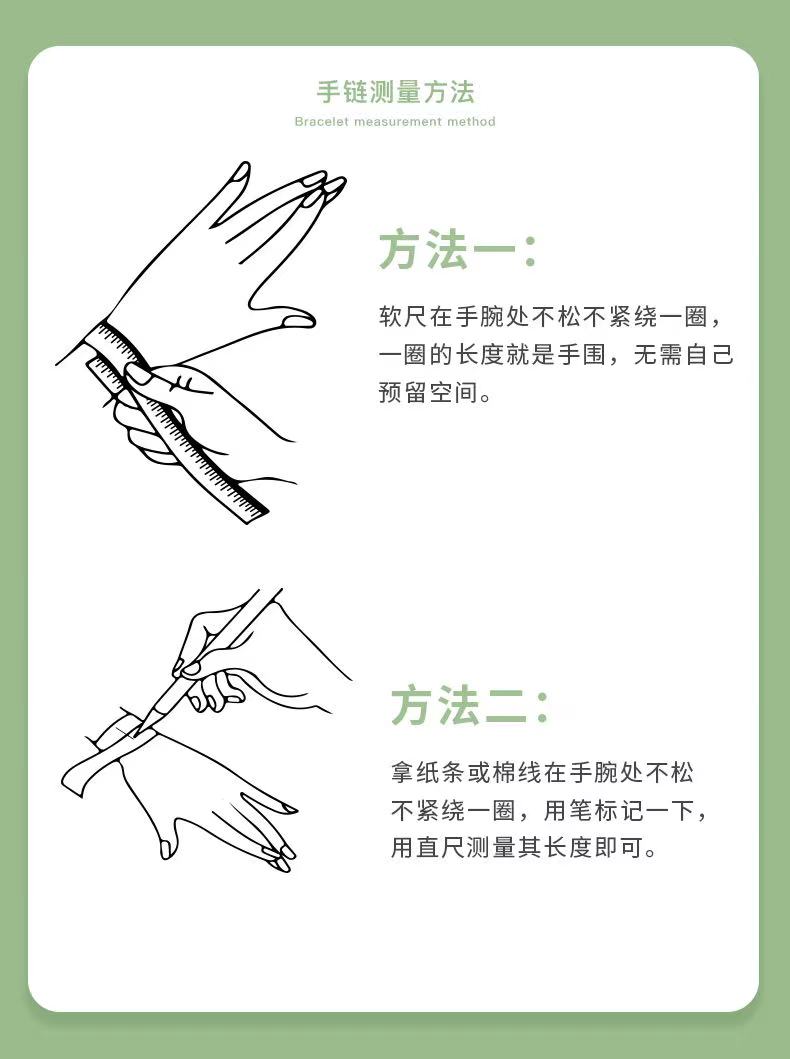 手链测量方法
Bracelet measurement method

方法一:

软尺在手腕处不松不紧绕一圈，一圈的长度就是手围，无需自己预留空间。

方法二:

拿纸条或棉线在手腕处不松不紧绕一圈，用笔标记一下，用直尺测量其长度即可。